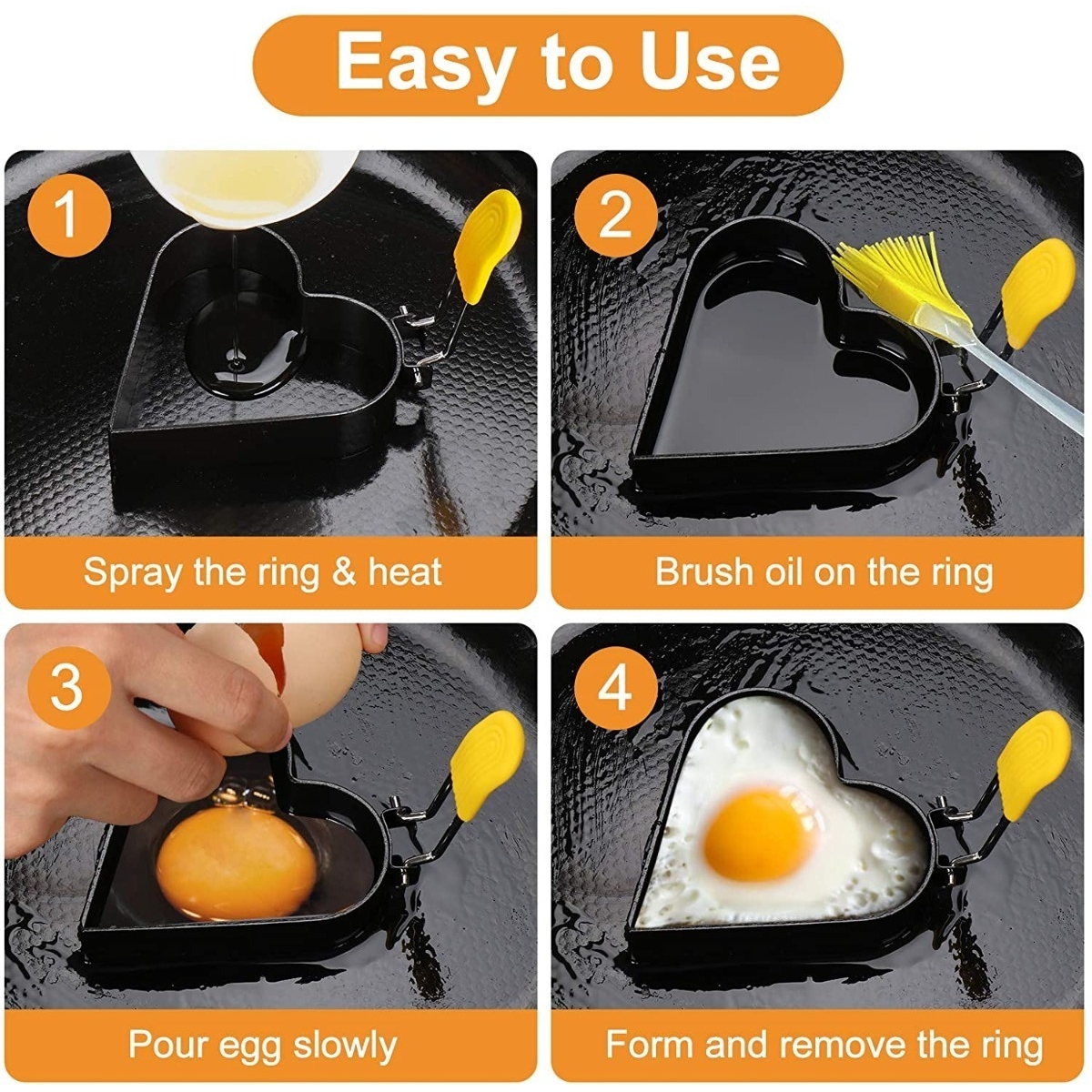 Easy to Use

1

Spray the ring & heat

2

Brush oil on the ring

3

Pour egg slowly

4

Form and remove the ring