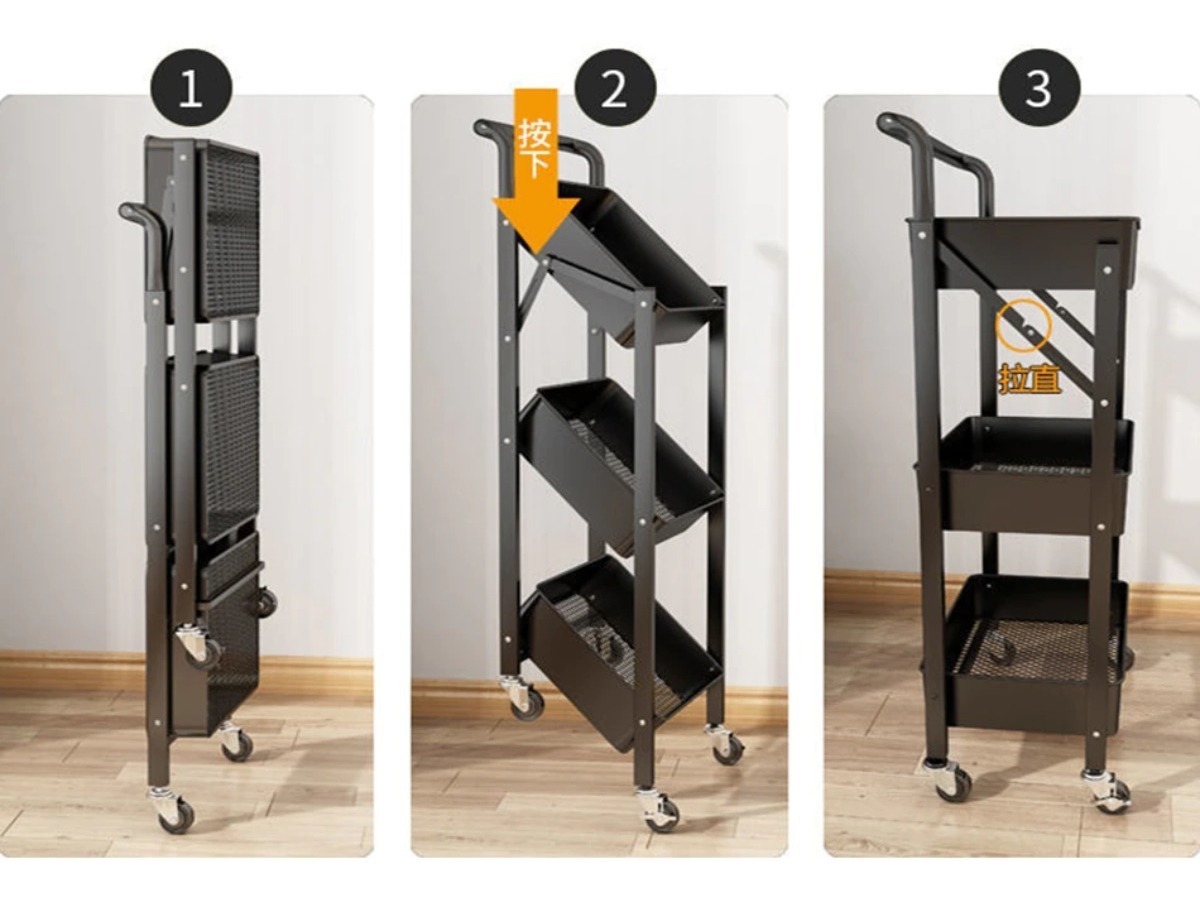 1

2

按下

3

拉直