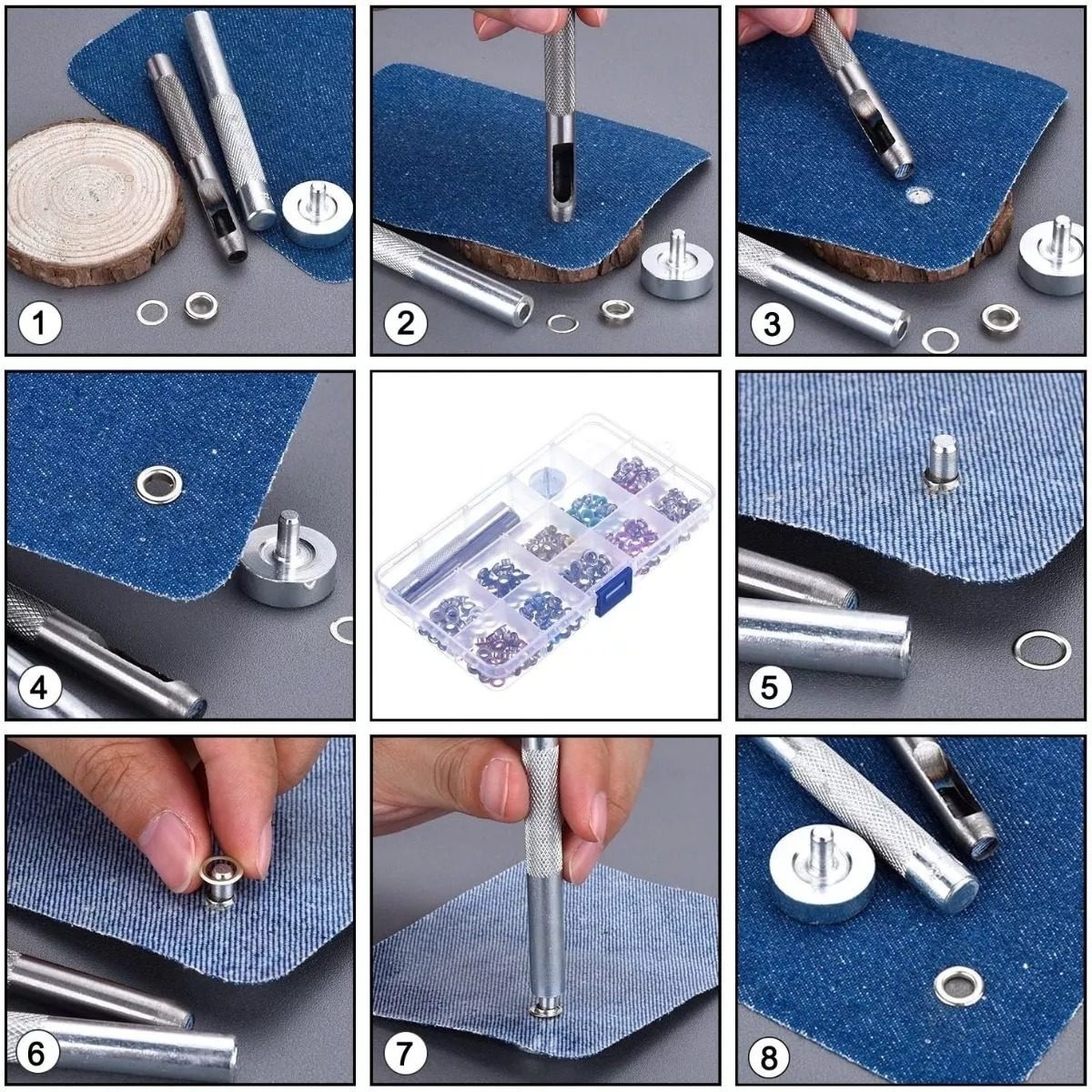 1

2

3

4

5

6

7

8