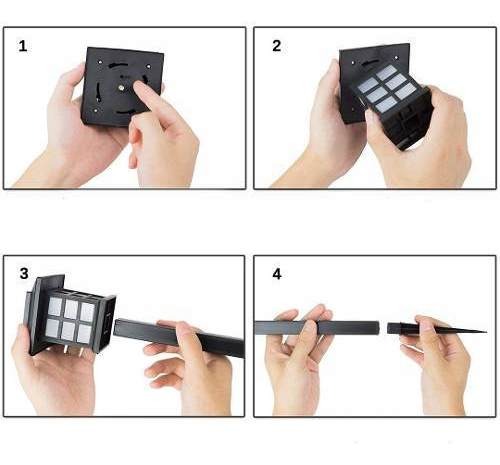 1

2

3

4