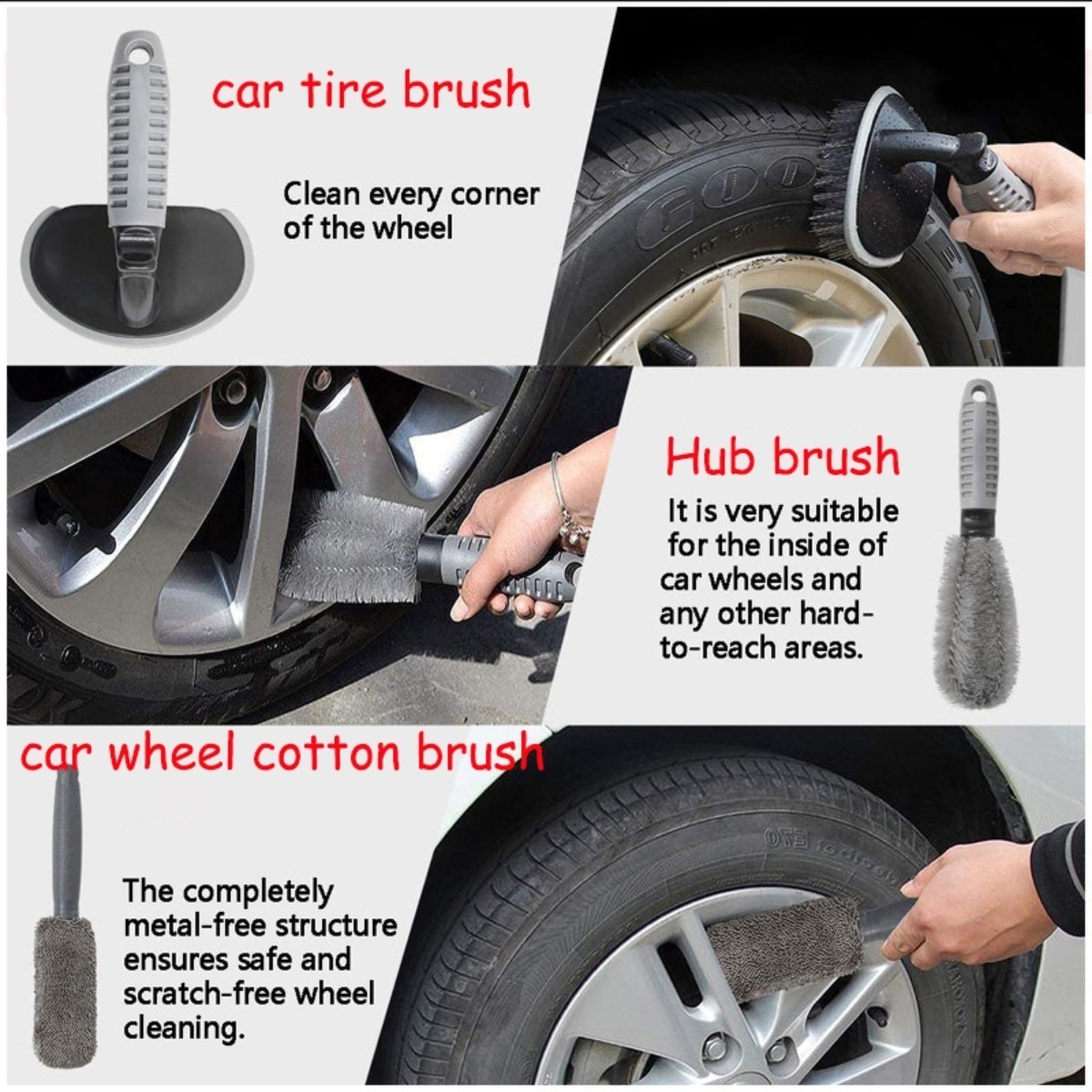 car tire brush

Clean every corner of the wheel

Hub brush

It is very suitable for the inside of car wheels and any other hard-to-reach areas.

car wheel cotton brush

The completely metal-free structure ensures safe and scratch-free wheel cleaning.