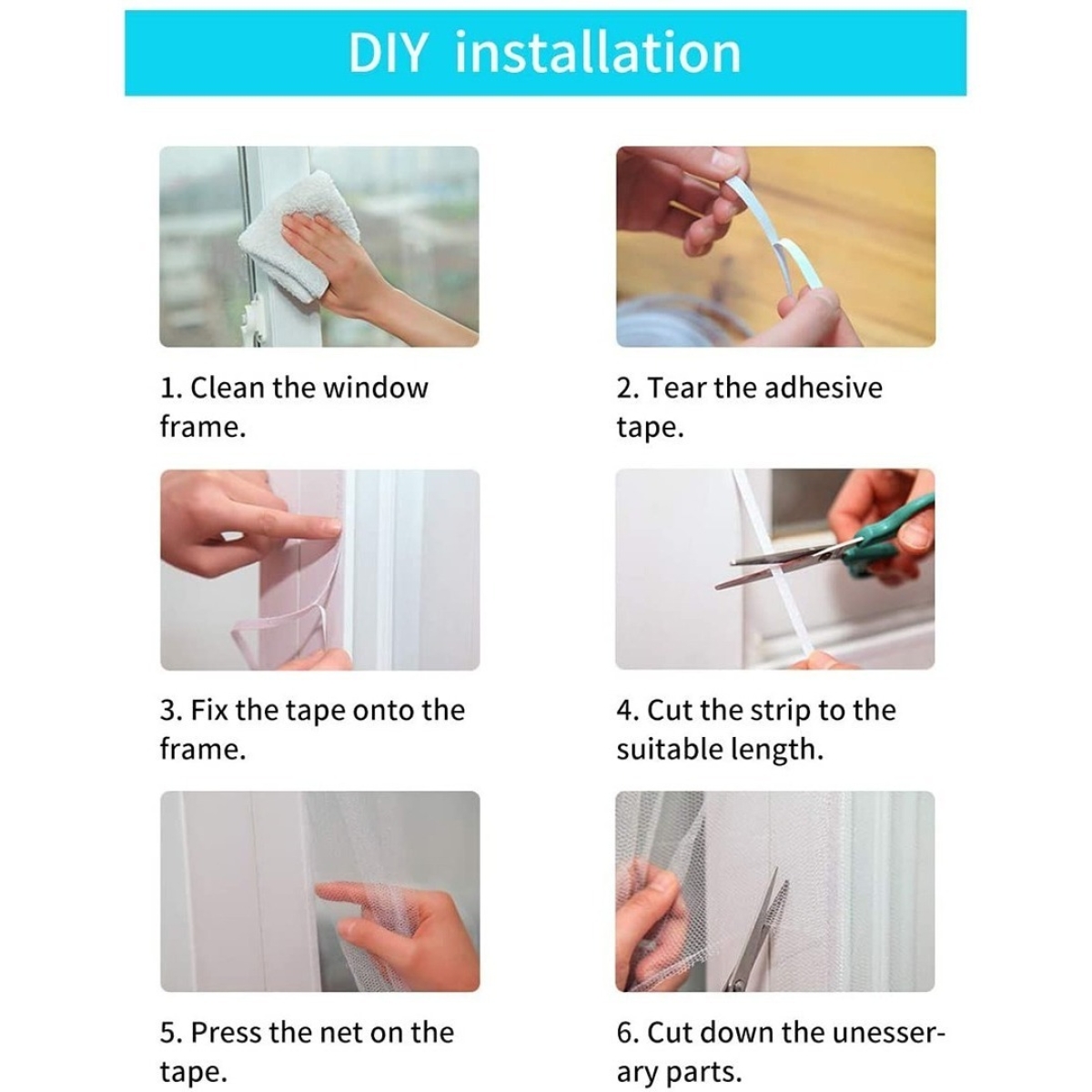 DIY installation

1. Clean the window frame.

2. Tear the adhesive tape.

3. Fix the tape onto the frame.

4. Cut the strip to the suitable length.

5. Press the net on the tape.

6. Cut down the unesserary parts.