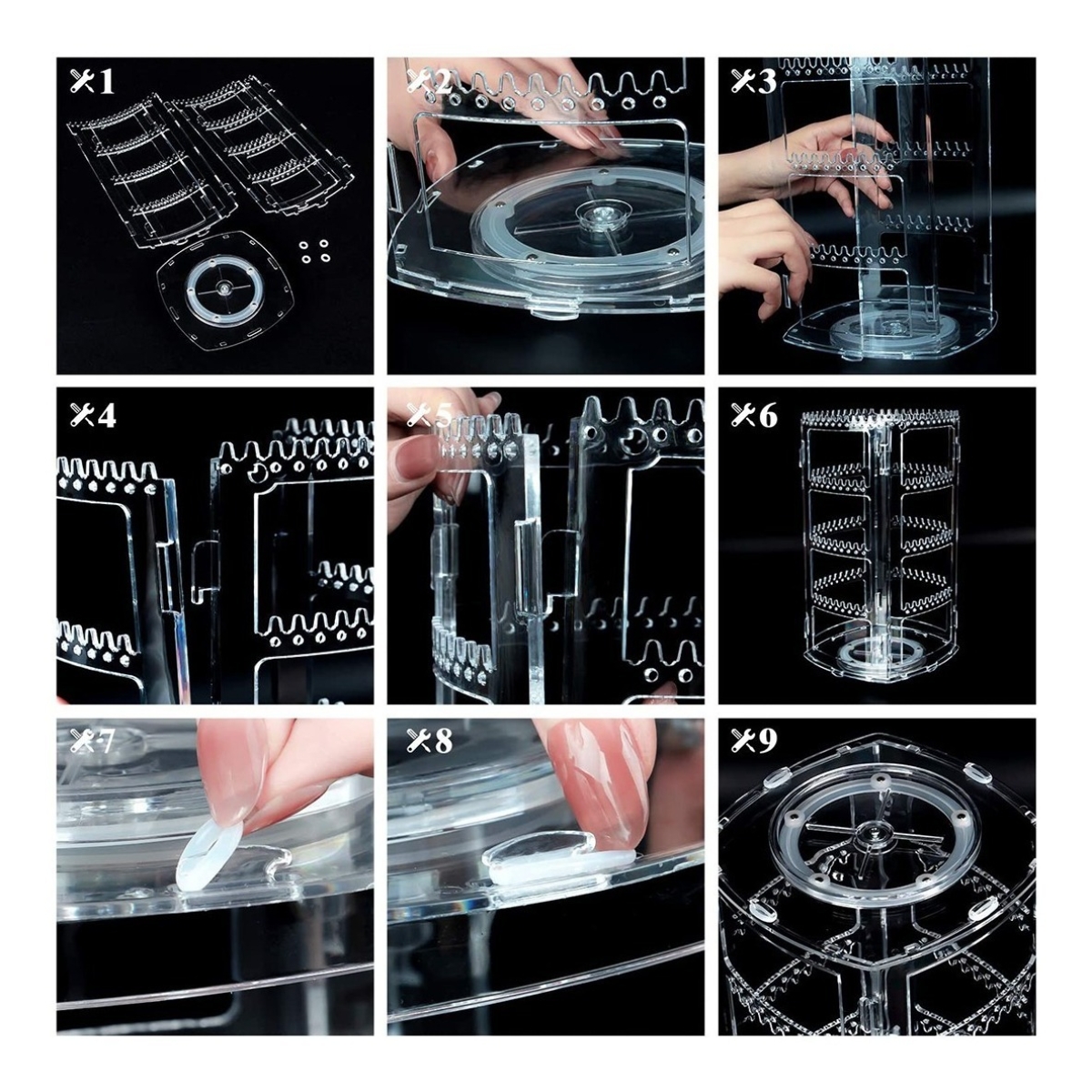 1

2

3

4

5

6

7

8

9