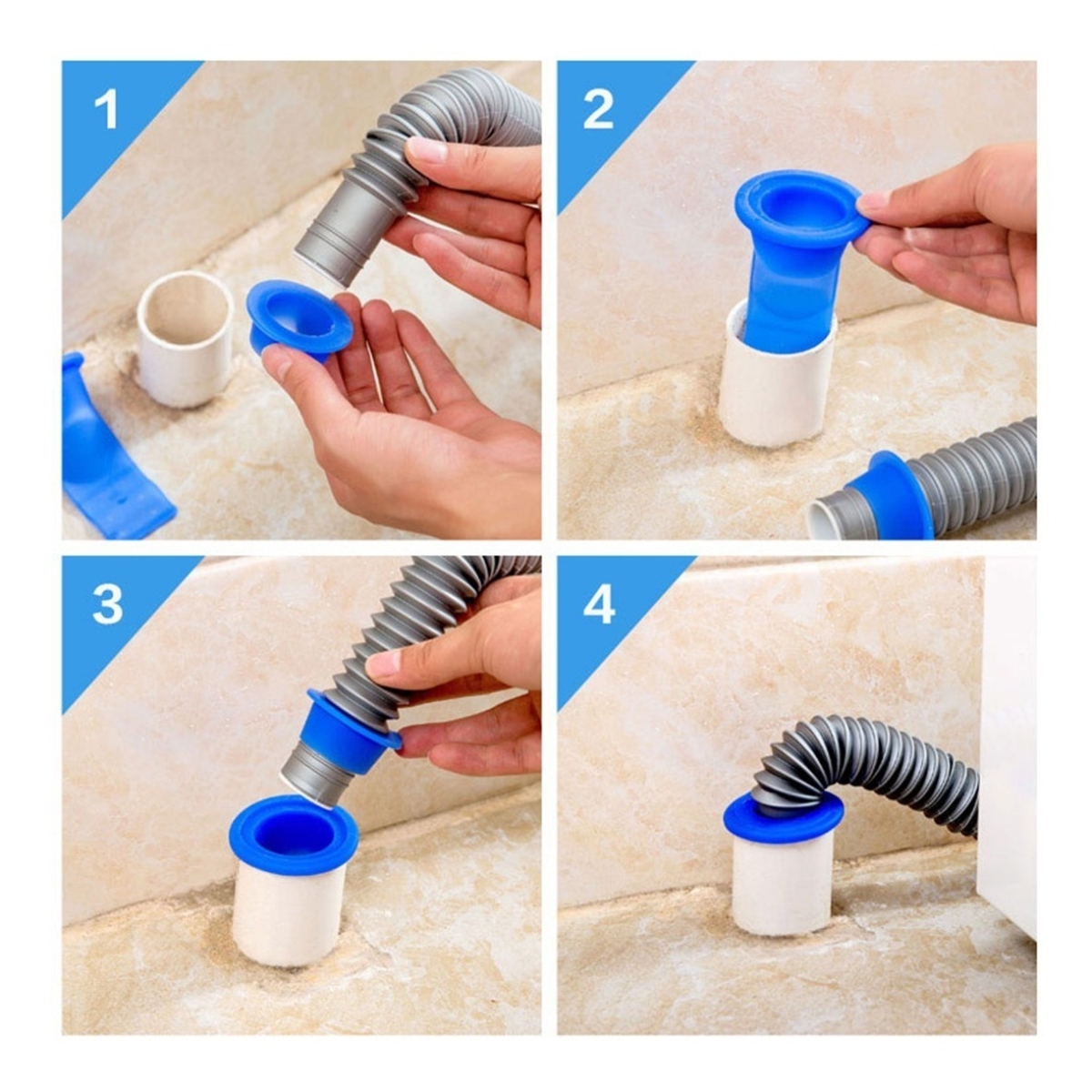 1

2

3

4