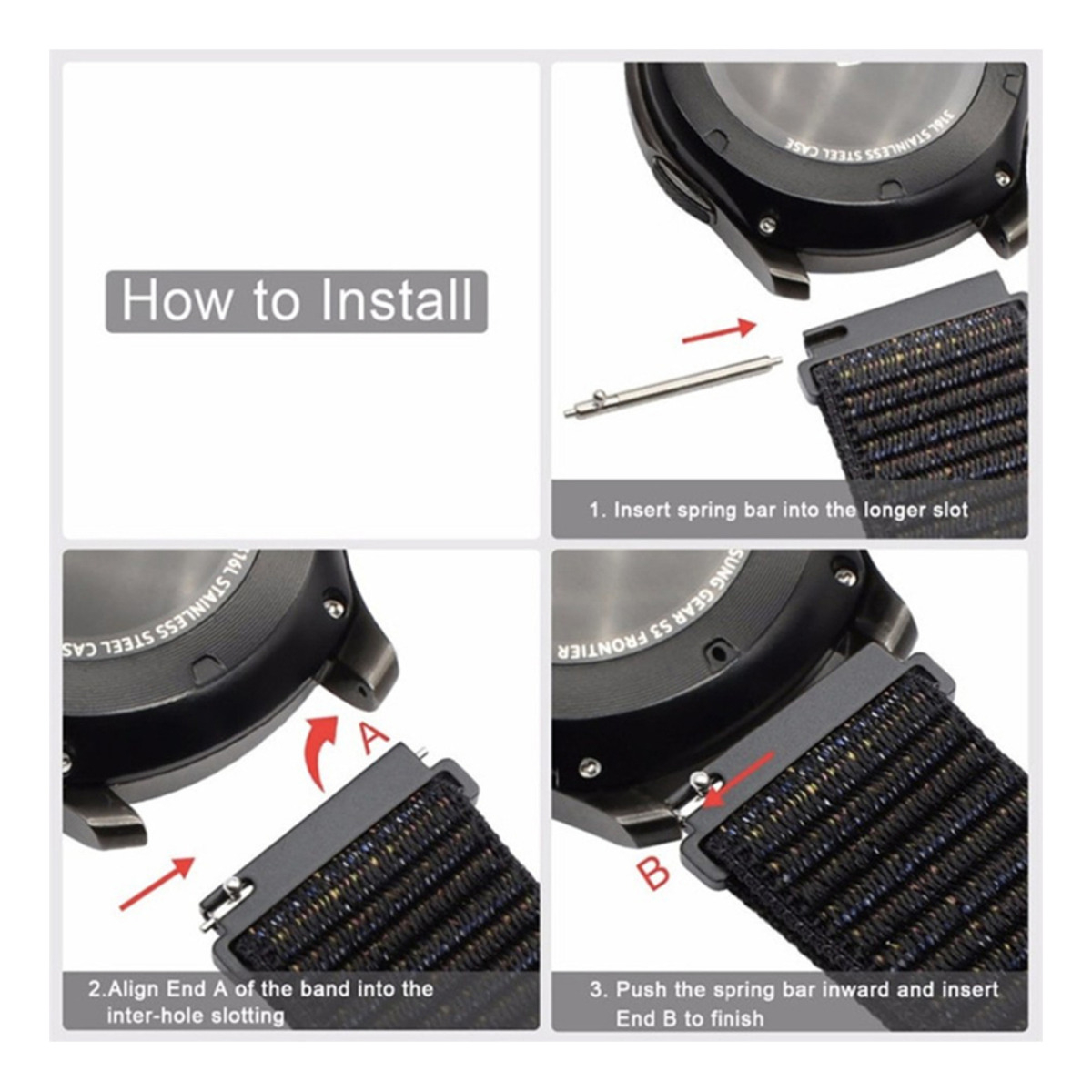 How to Install

316L STAINLESS STEEL CASE

1. Insert spring bar into the longer slot

316L STAINLESS STEEL CAS

A

2.Align End A of the band into the inter-hole slotting

SUNG GEAR S3 FRONTIER

B

3. Push the spring bar inward and insert End B to finish