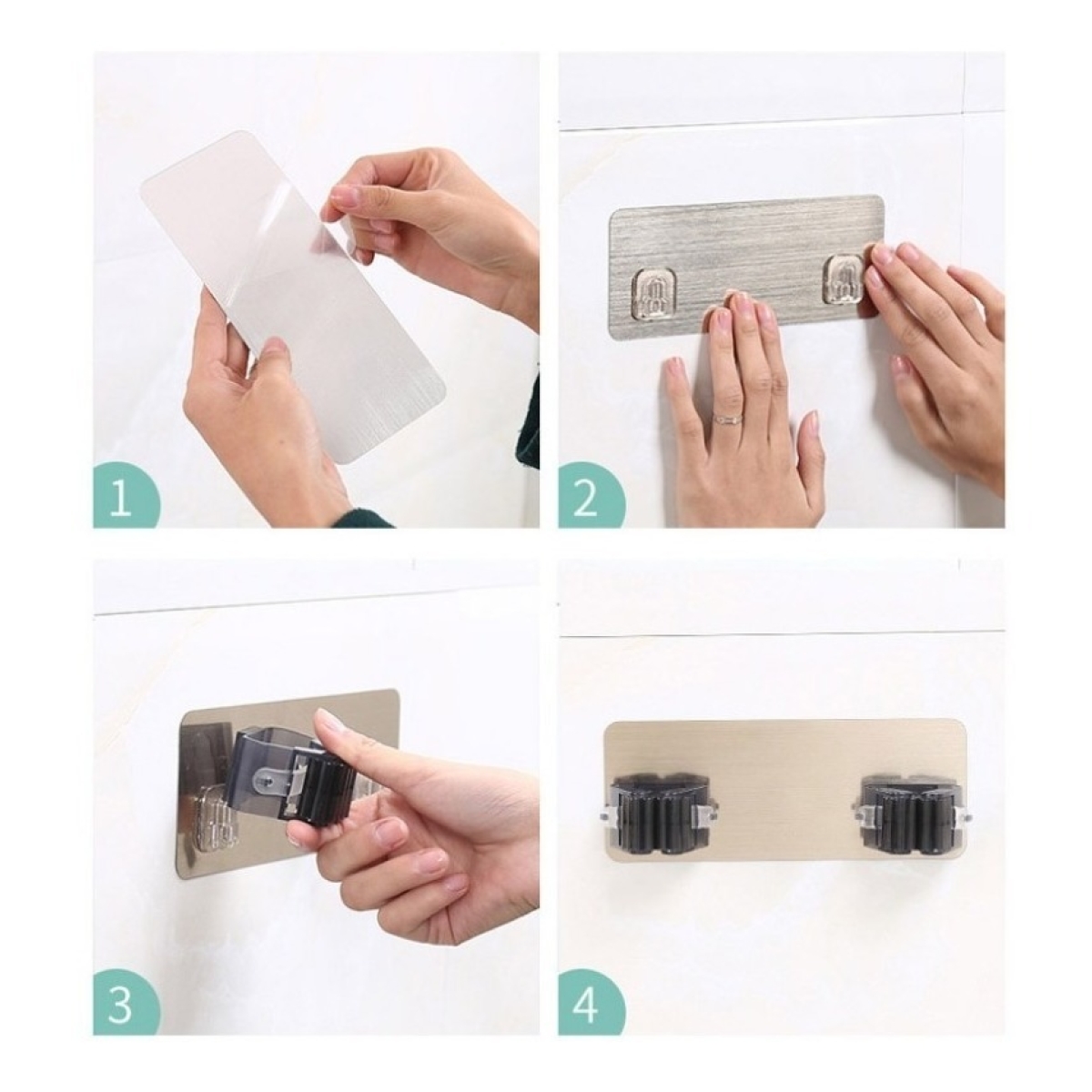 1

2

3

4