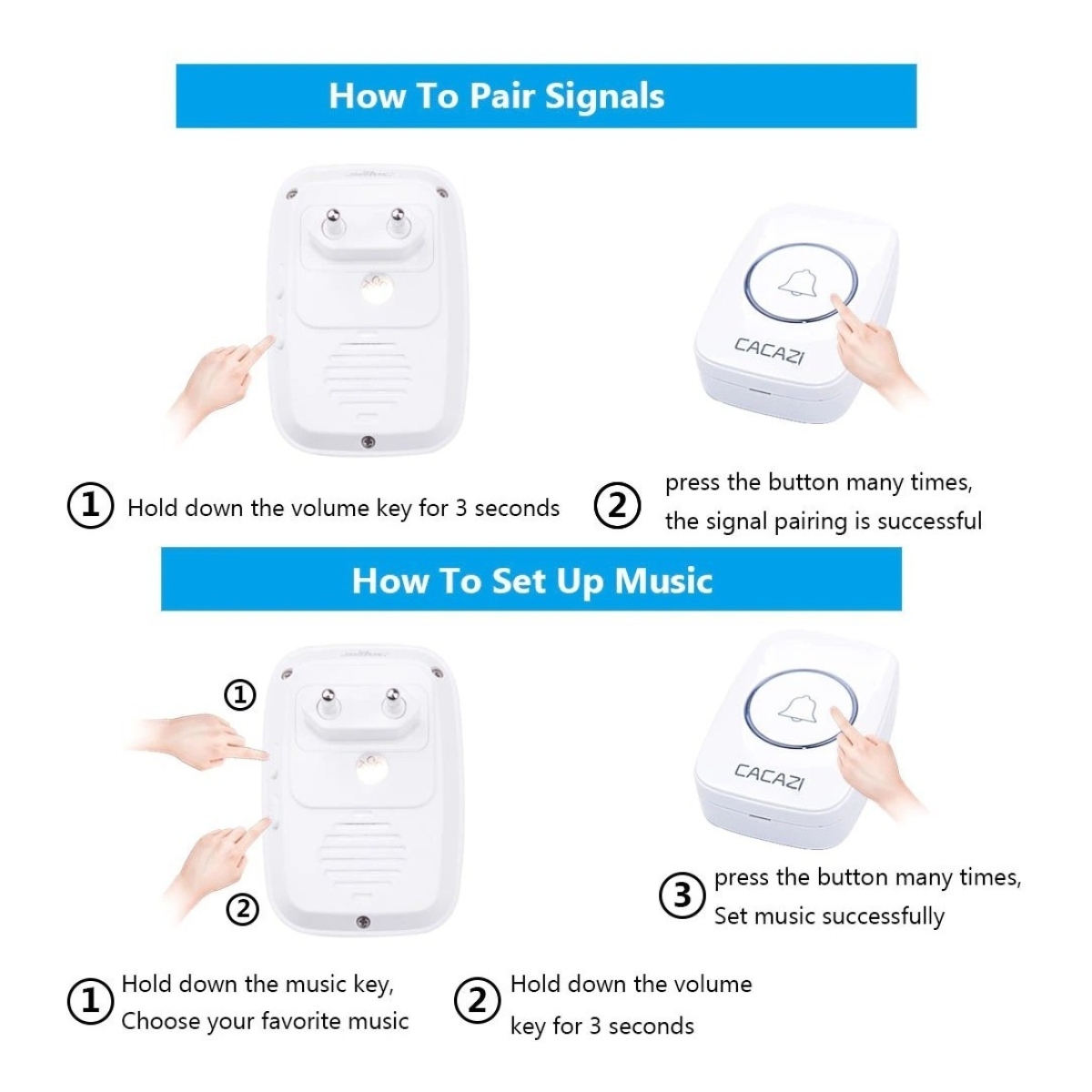 How To Pair Signals

CACAZI

① Hold down the volume key for 3 seconds

② press the button many times, the signal pairing is successful

How To Set Up Music

①

②

CACAZI

③ press the button many times, Set music successfully

① Hold down the music key, Choose your favorite music

② Hold down the volume key for 3 seconds