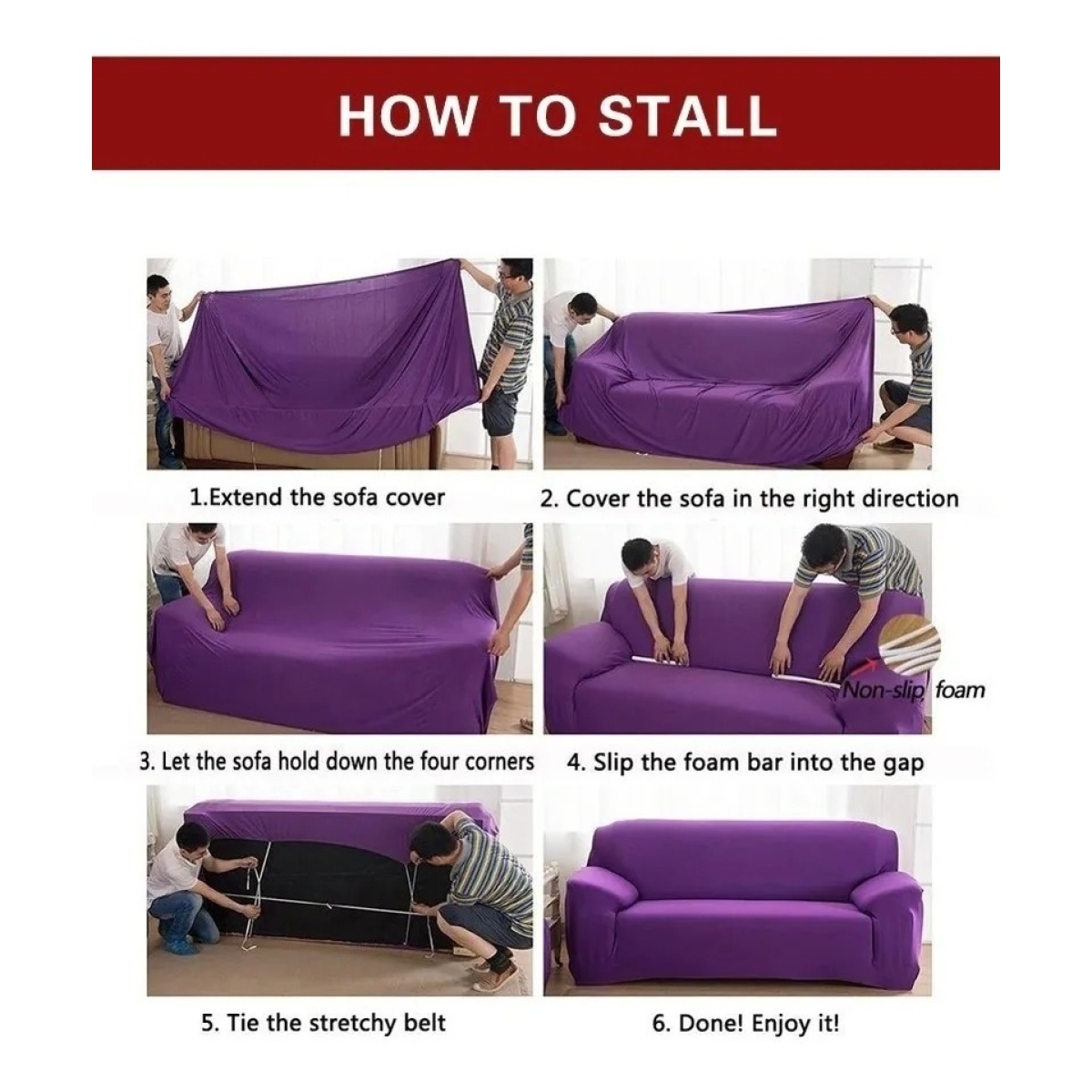 HOW TO STALL

1.Extend the sofa cover

2. Cover the sofa in the right direction

3. Let the sofa hold down the four corners

Non-slip foam

4. Slip the foam bar into the gap

5. Tie the stretchy belt

6. Done! Enjoy it!