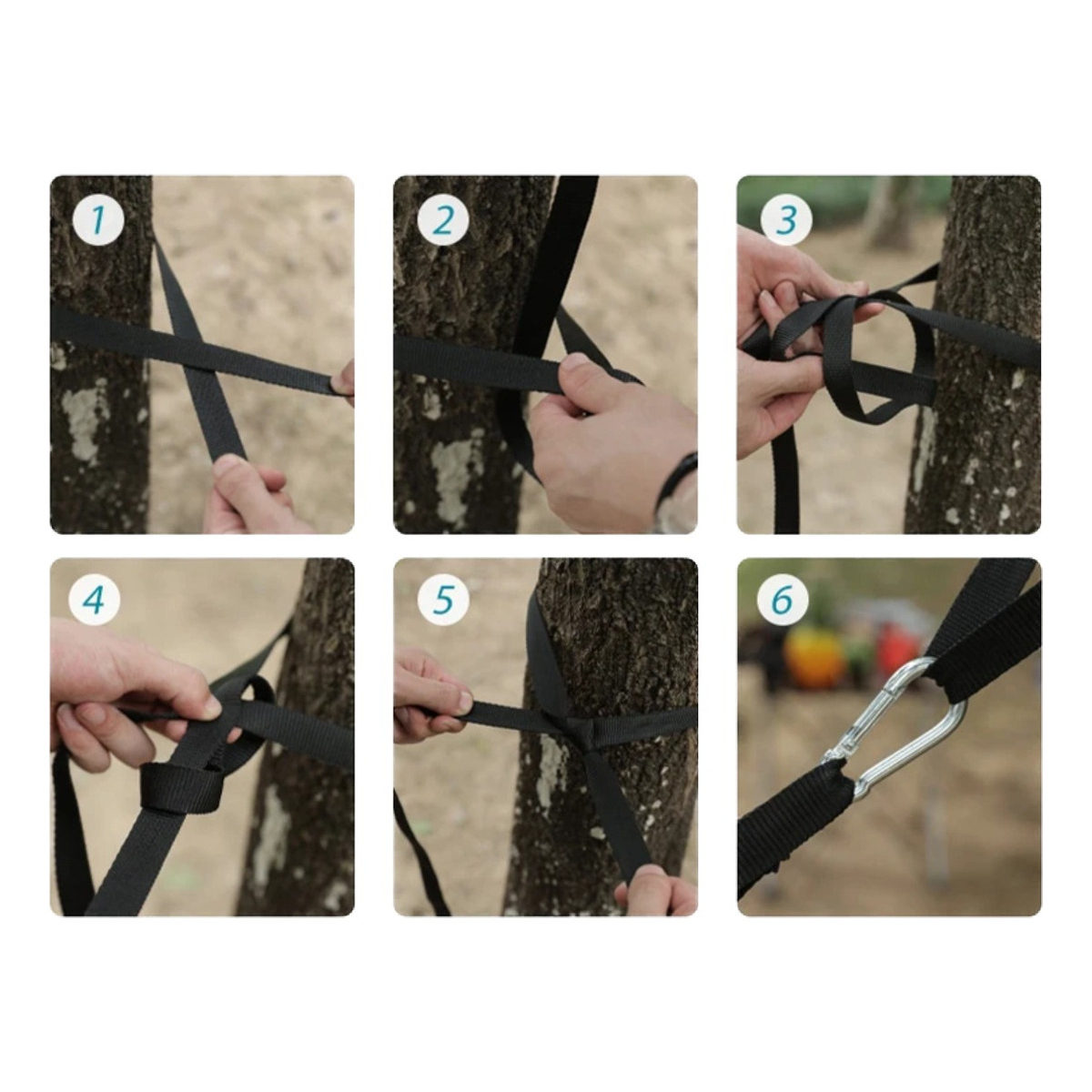 1

2

3

4

5

6