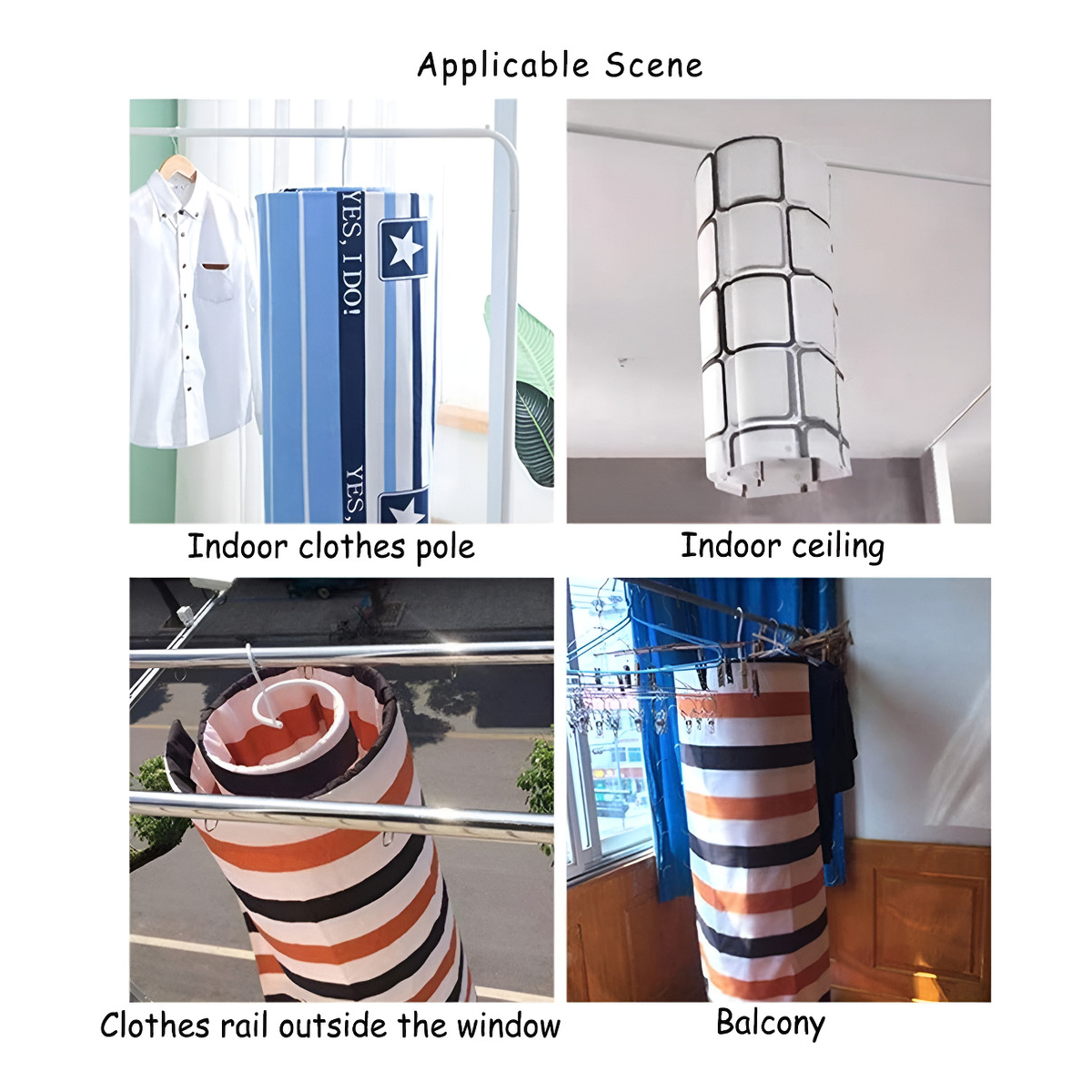 Applicable Scene

YES, I DO!

YES,

Indoor clothes pole

Indoor ceiling

Clothes rail outside the window

Balcony