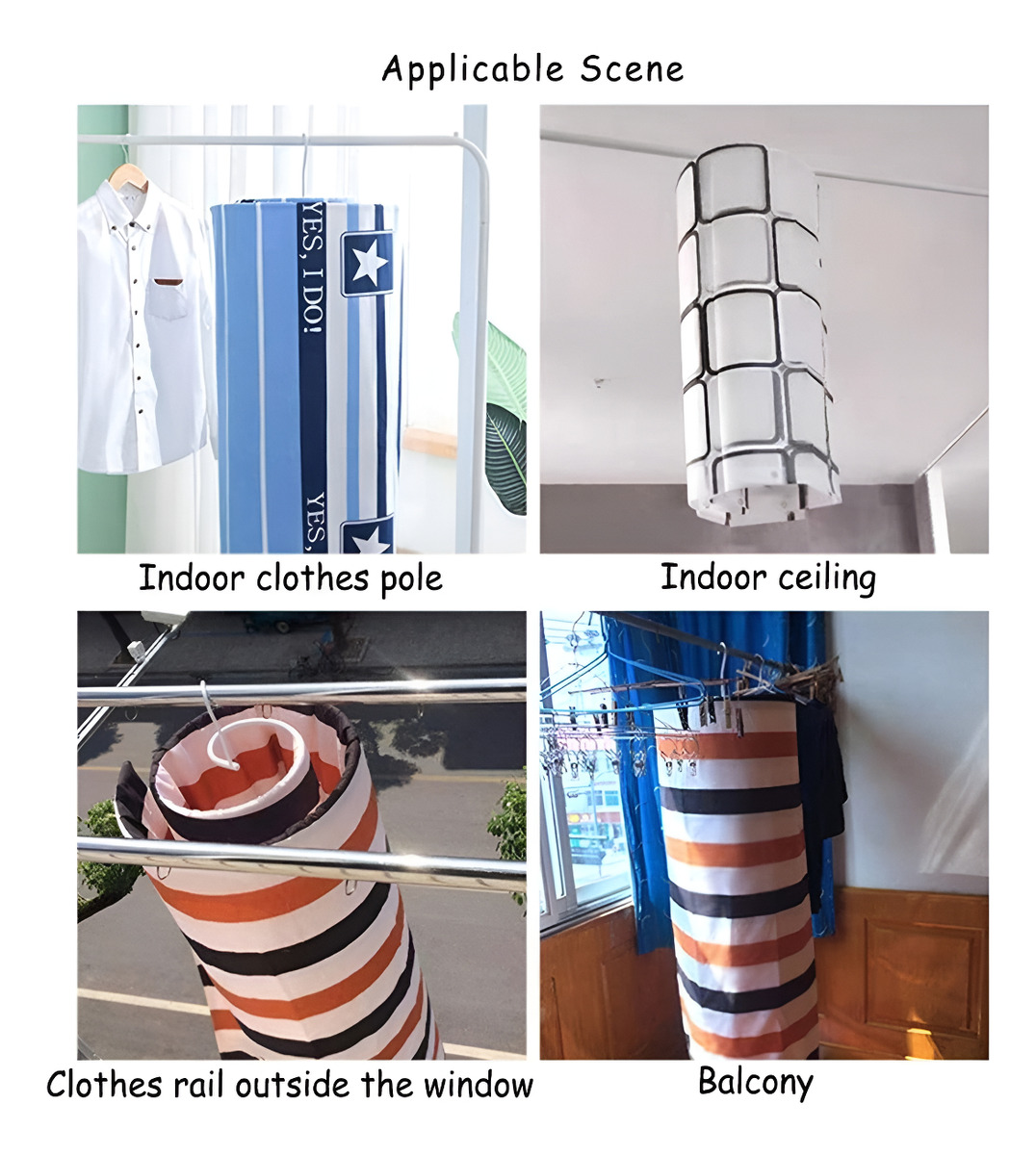 Applicable Scene

YES, I DO!

YES,

Indoor clothes pole

Indoor ceiling

Clothes rail outside the window

Balcony