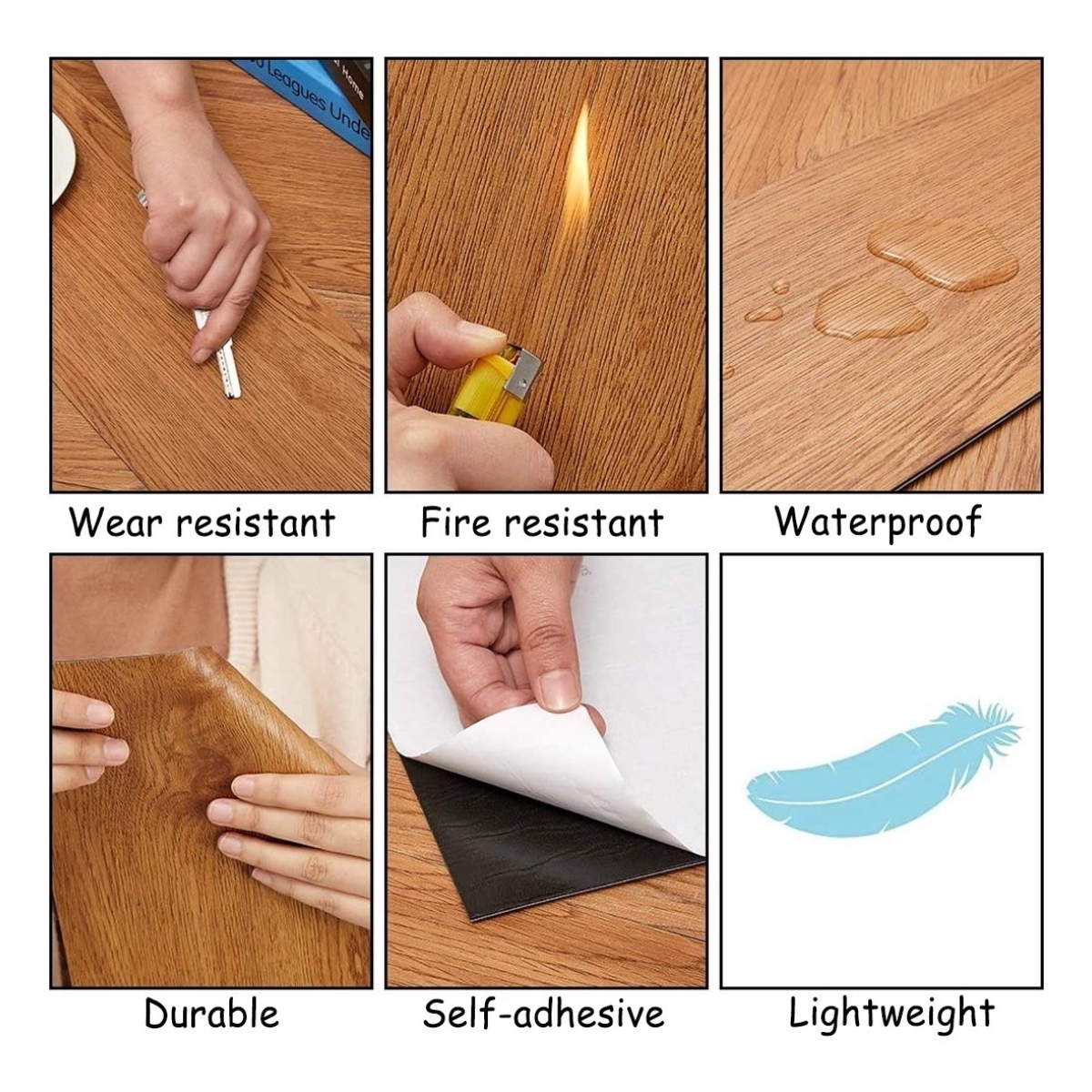 Leagues Unde

Wear resistant

Fire resistant

Waterproof

Durable

Self-adhesive

Lightweight