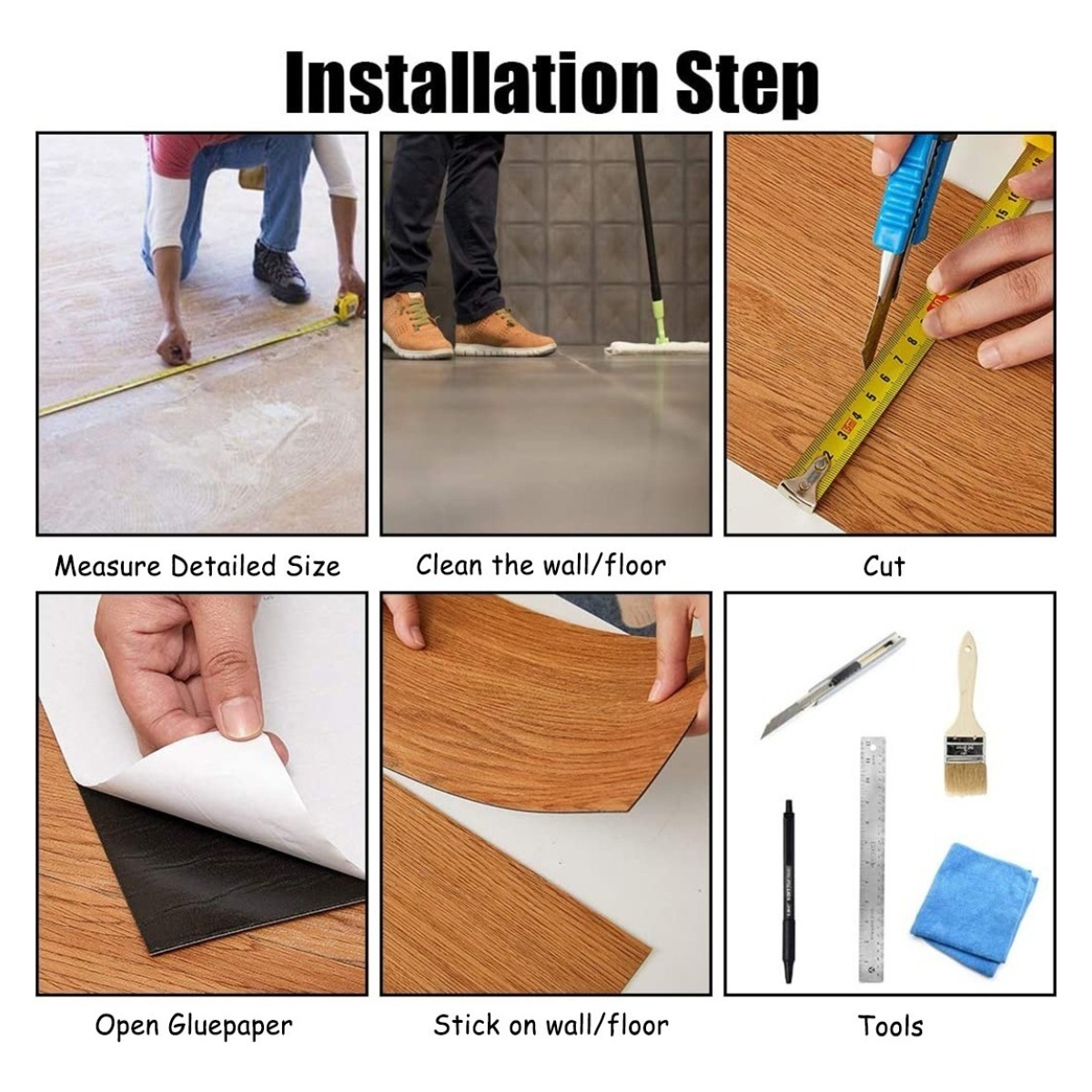 Installation Step

Measure Detailed Size

Clean the wall/floor

Cut

Open Gluepaper

Stick on wall/floor

Tools