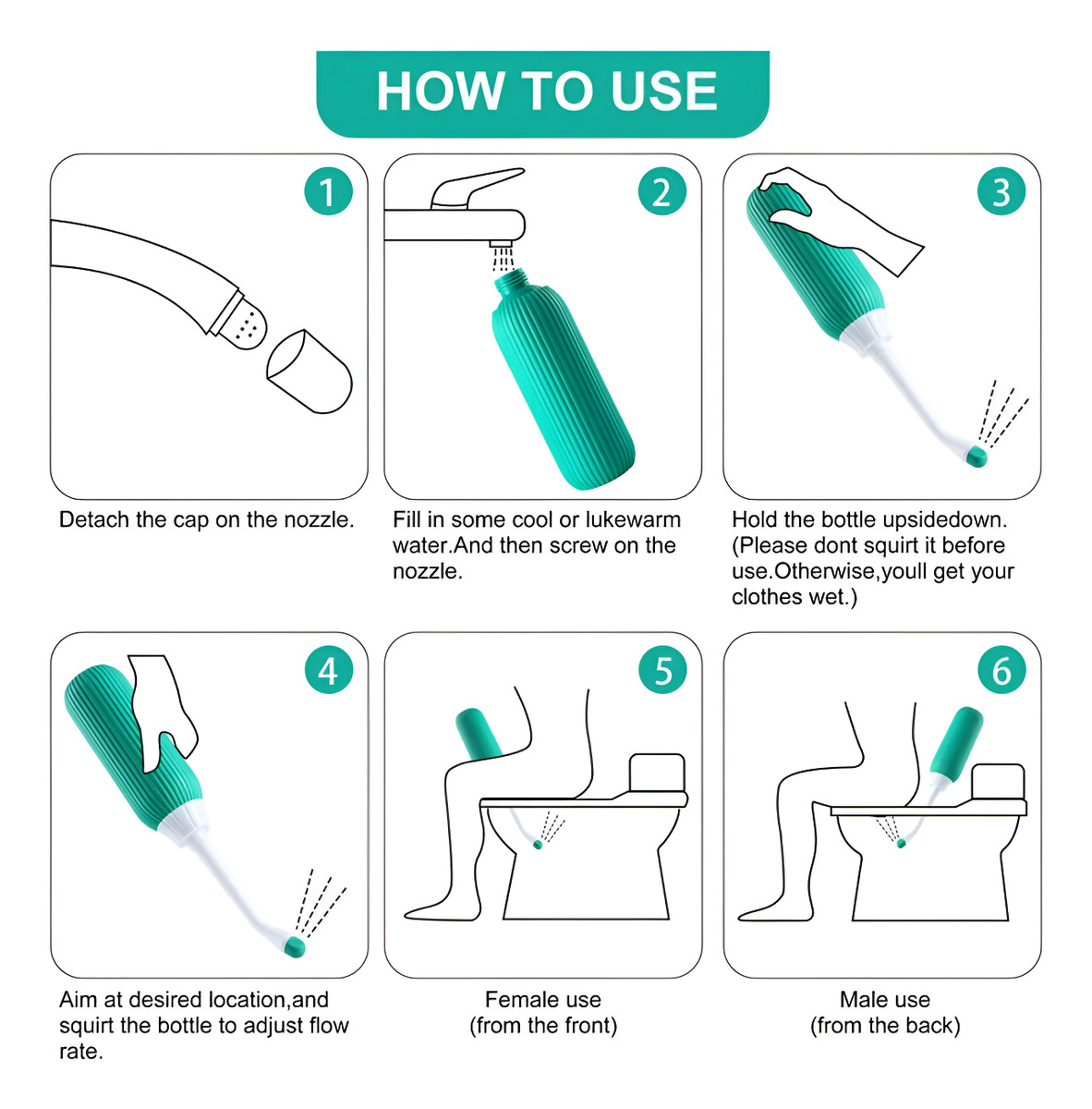 HOW TO USE

1

Detach the cap on the nozzle.

2

Fill in some cool or lukewarm water.And then screw on the nozzle.

3

Hold the bottle upsidedown. (Please dont squirt it before use.Otherwise,youll get your clothes wet.)

4

Aim at desired location,and squirt the bottle to adjust flow rate.

5

Female use (from the front)

6

Male use (from the back)