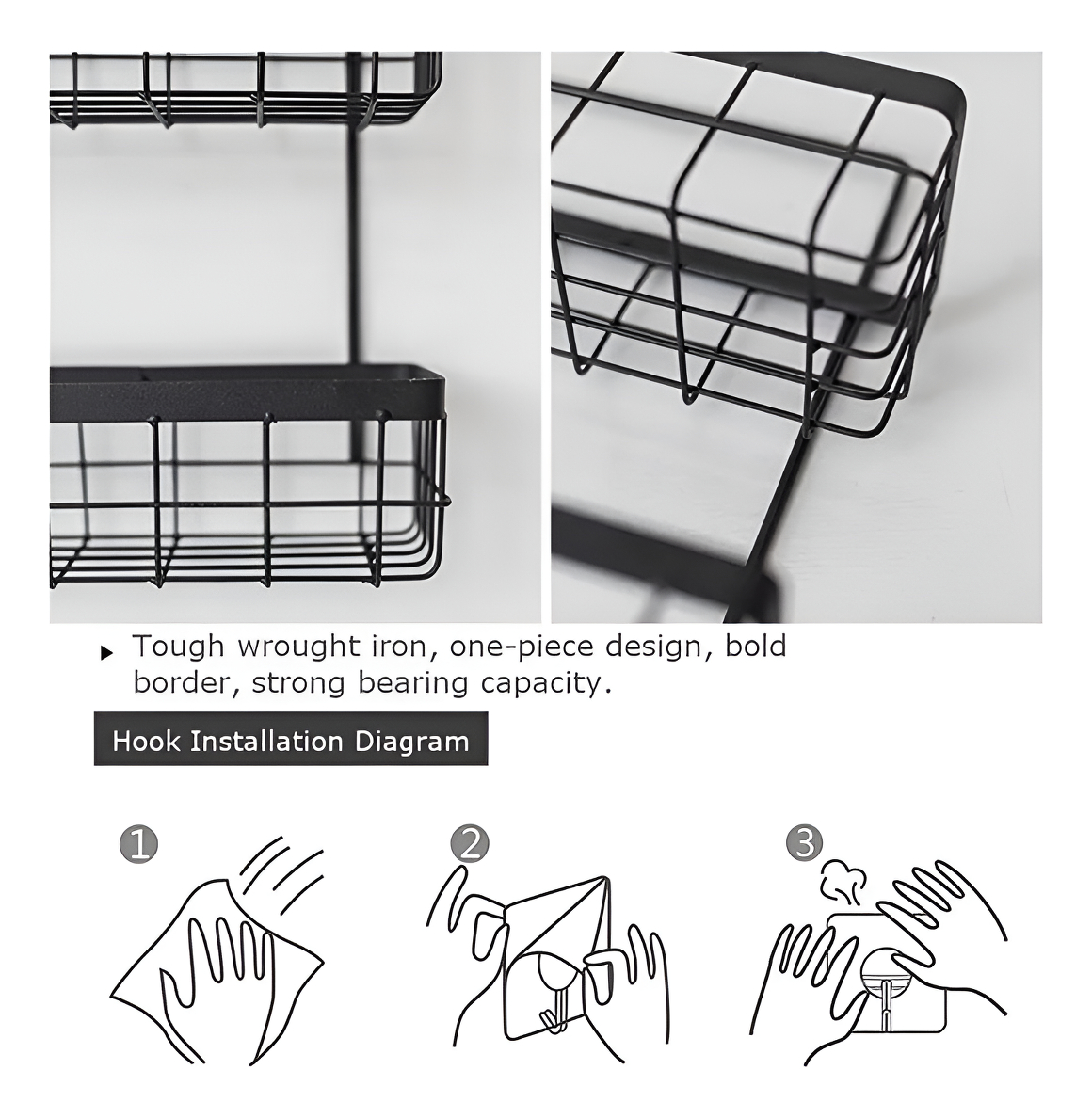 ▸ Tough wrought iron, one-piece design, bold border, strong bearing capacity.

Hook Installation Diagram

1

2

3