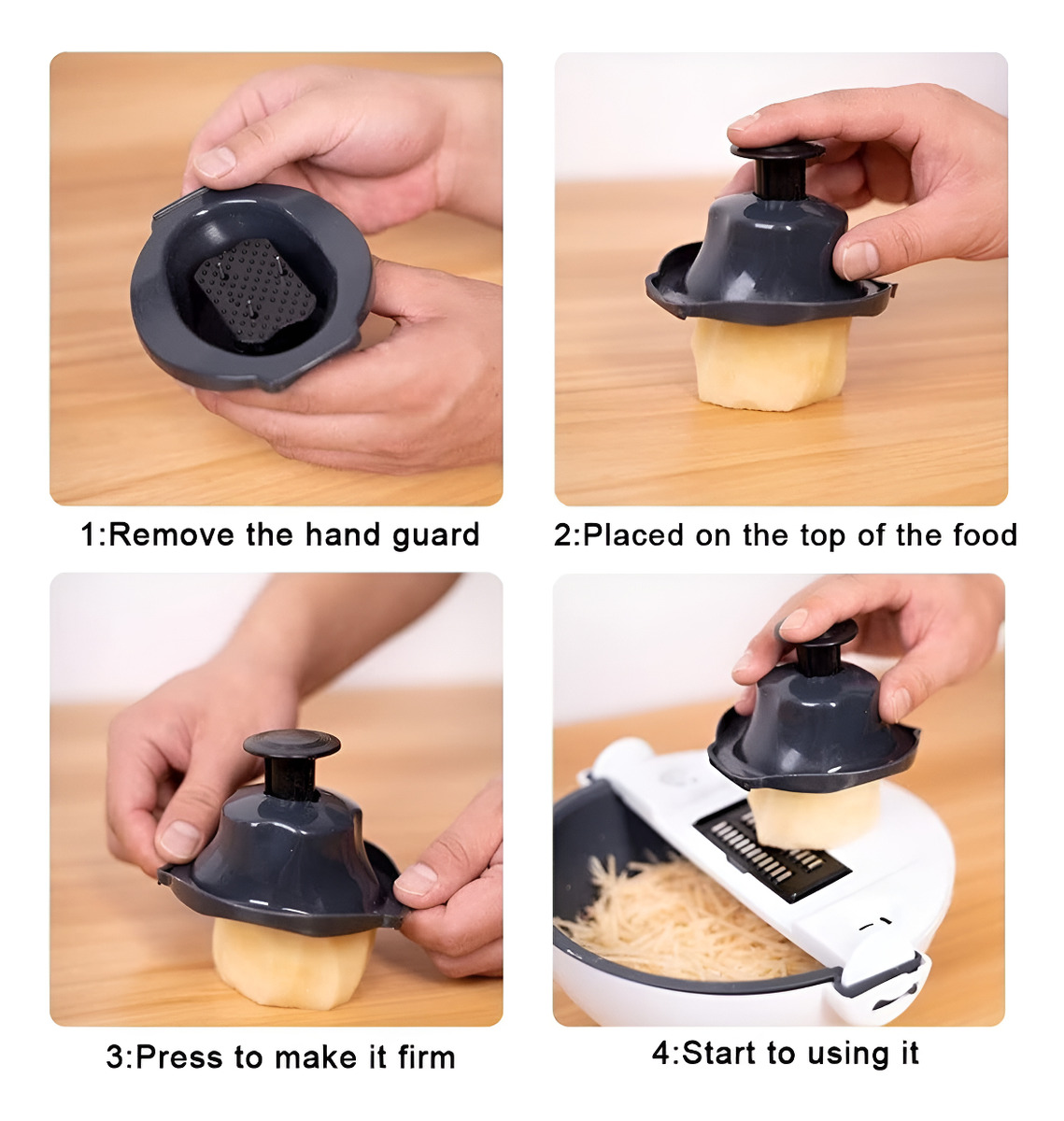 1:Remove the hand guard

2:Placed on the top of the food

3:Press to make it firm

4:Start to using it