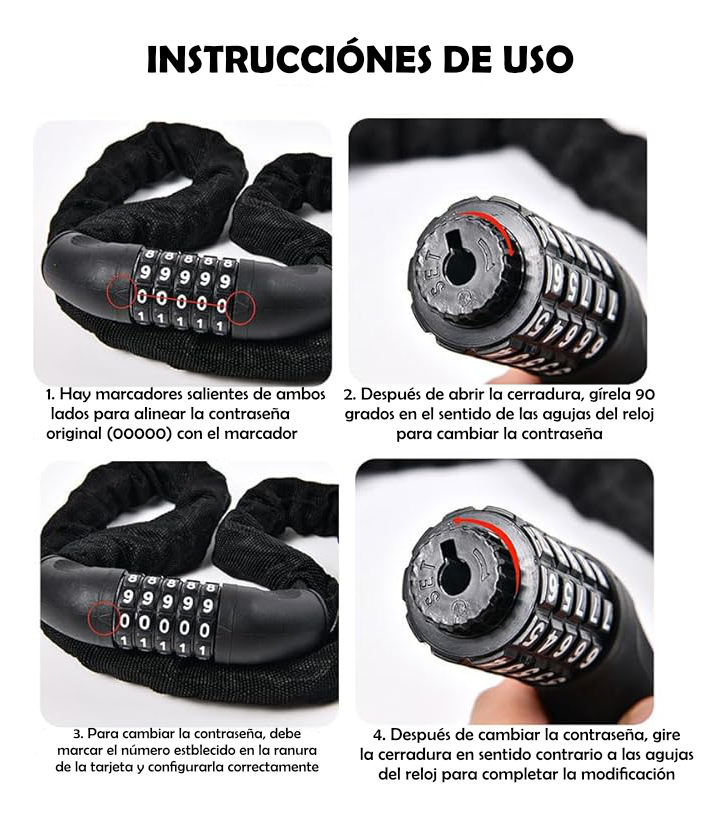 INSTRUCCIÓNES DE USO

8 8 8 8 8
9 9 9 9 9
0 0 0 0 0
1 1 1 1 1

SET

1. Hay marcadores salientes de ambos lados para alinear la contraseña original (00000) con el marcador

2. Después de abrir la cerradura, gírela 90 grados en el sentido de las agujas del reloj para cambiar la contraseña

8 8 8 8 8
9 9 9 9 9
0 0 0 0 0
1 1 1 1 1

SET

3. Para cambiar la contraseña, debe marcar el número estblecido en la ranura de la tarjeta y configurarla correctamente

4. Después de cambiar la contraseña, gire la cerradura en sentido contrario a las agujas del reloj para completar la modificación