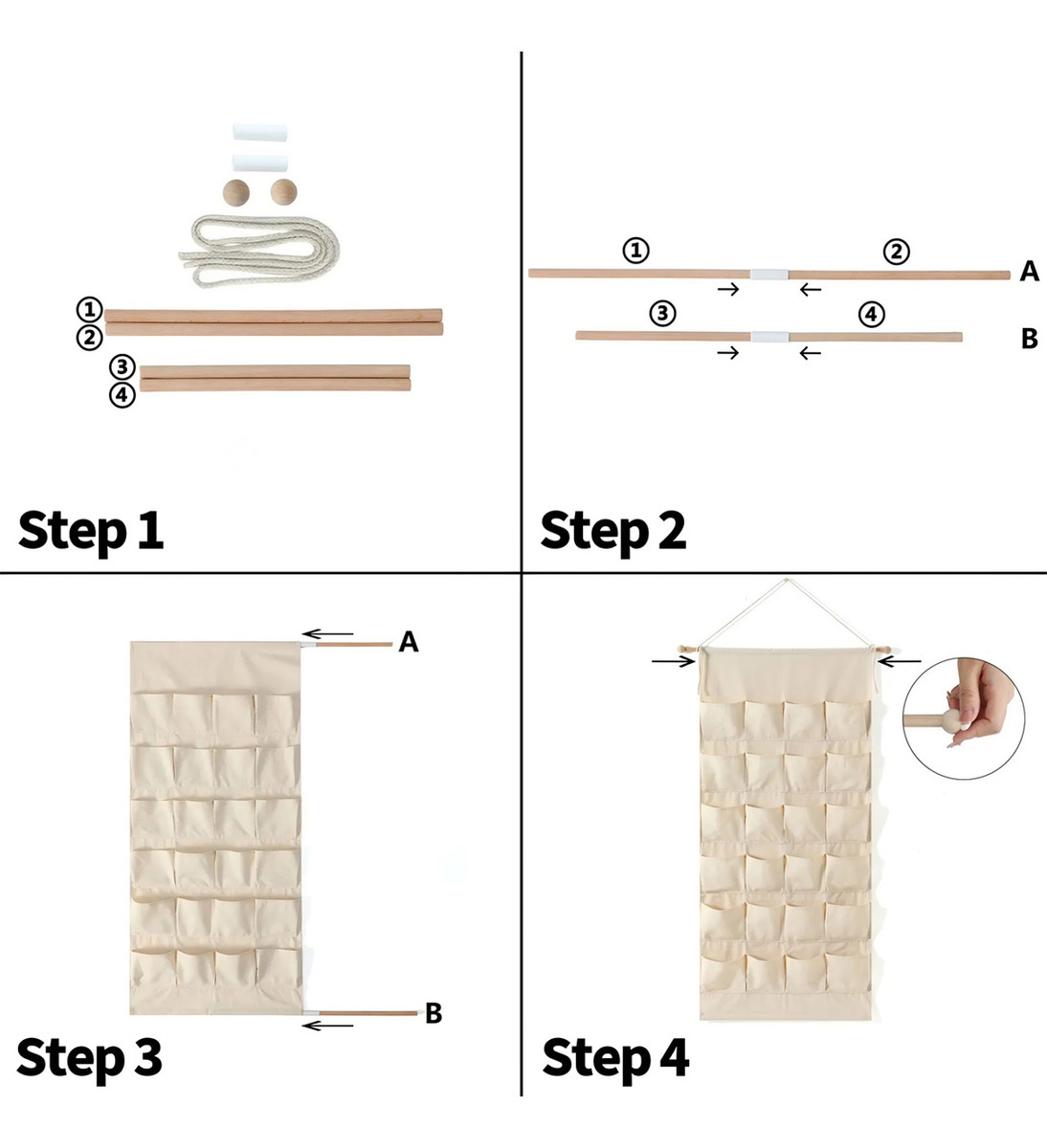 ①
②
③
④

Step 1

① ②
A
③ ④
B

Step 2

A
B

Step 3

Step 4