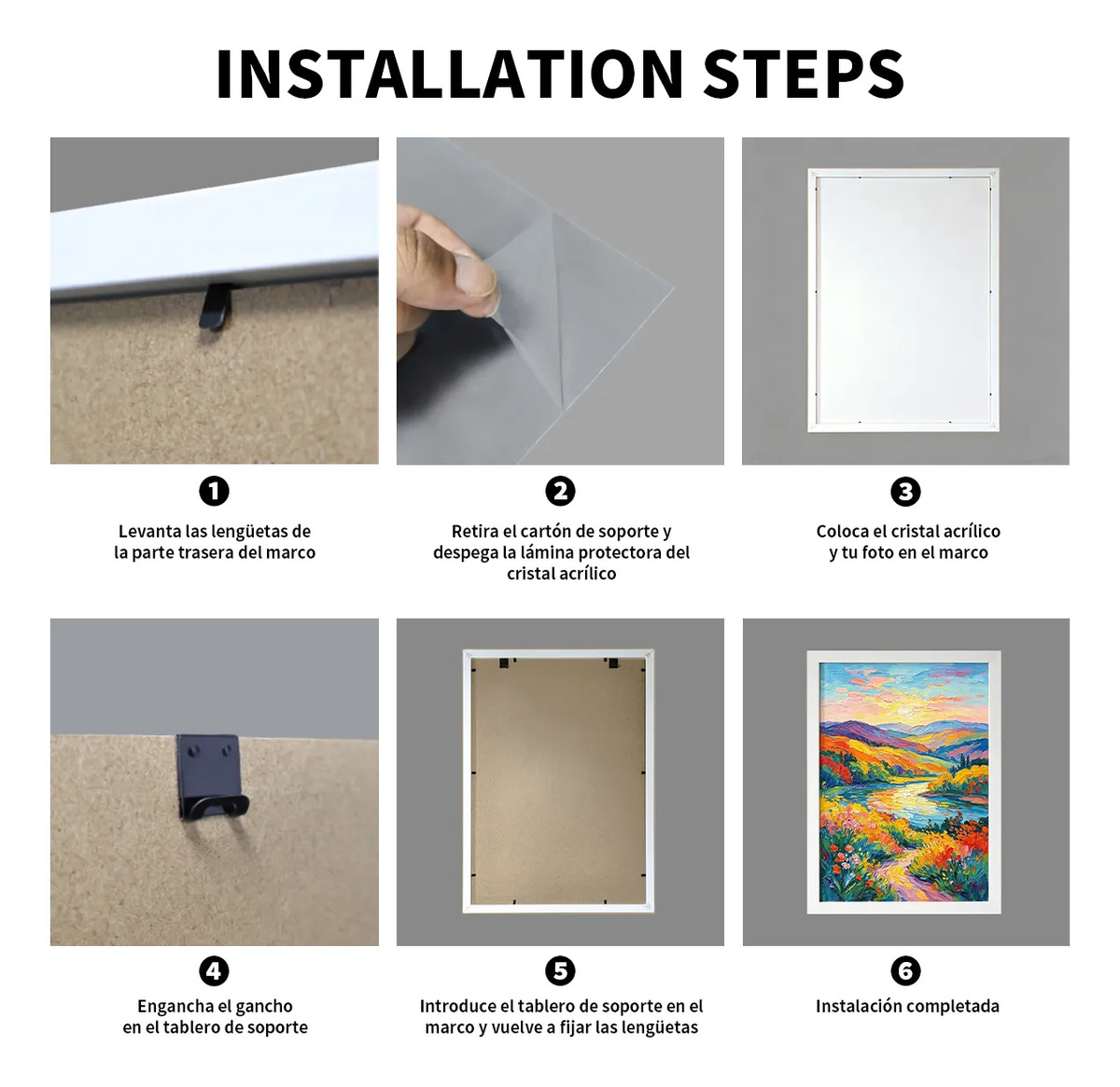 INSTALLATION STEPS

1
Levanta las lengüetas de la parte trasera del marco

2
Retira el cartón de soporte y despega la lámina protectora del cristal acrílico

3
Coloca el cristal acrílico y tu foto en el marco

4
Engancha el gancho en el tablero de soporte

5
Introduce el tablero de soporte en el marco y vuelve a fijar las lengüetas

6
Instalación completada